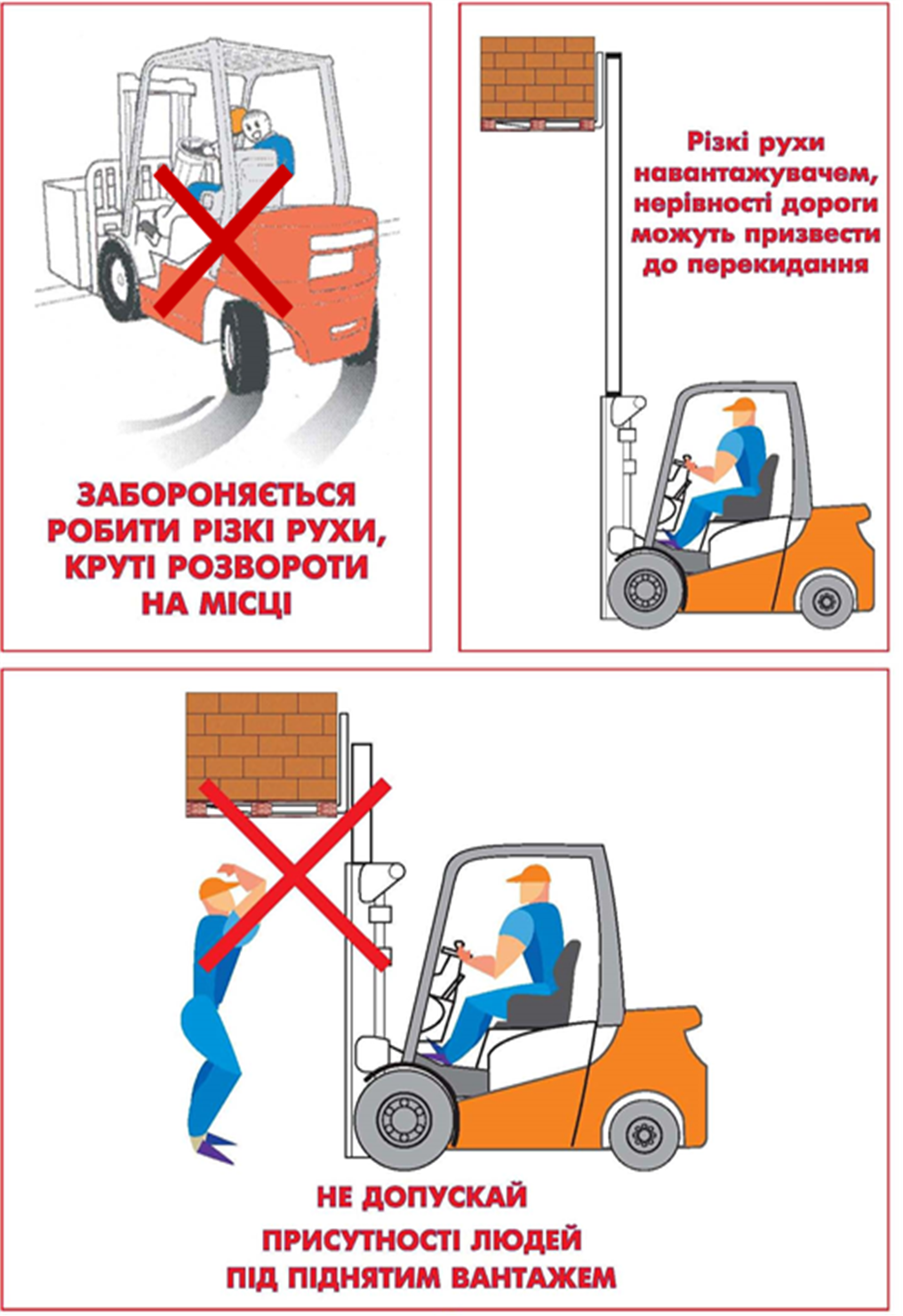 ЗАБОРОНЯЄТЬСЯ РОБИТИ РІЗКІ РУХИ, КРУТІ РОЗВОРОТИ НА МІСЦІ

Різкі рухи навантажувачем, нерівності дороги можуть призвести до перекидання

НЕ ДОПУСКАЙ ПРИСУТНОСТІ ЛЮДЕЙ ПІД ПІДНЯТИМ ВАНТАЖЕМ