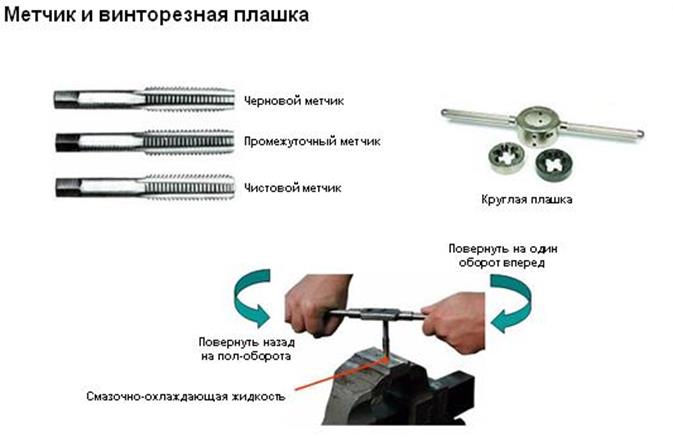 Метчик и винторезная плашка

Черновой метчик

Промежуточный метчик

Чистовой метчик

Круглая плашка

Повернуть на один оборот вперед

Повернуть назад на пол-оборота

Смазочно-охлаждающая жидкость