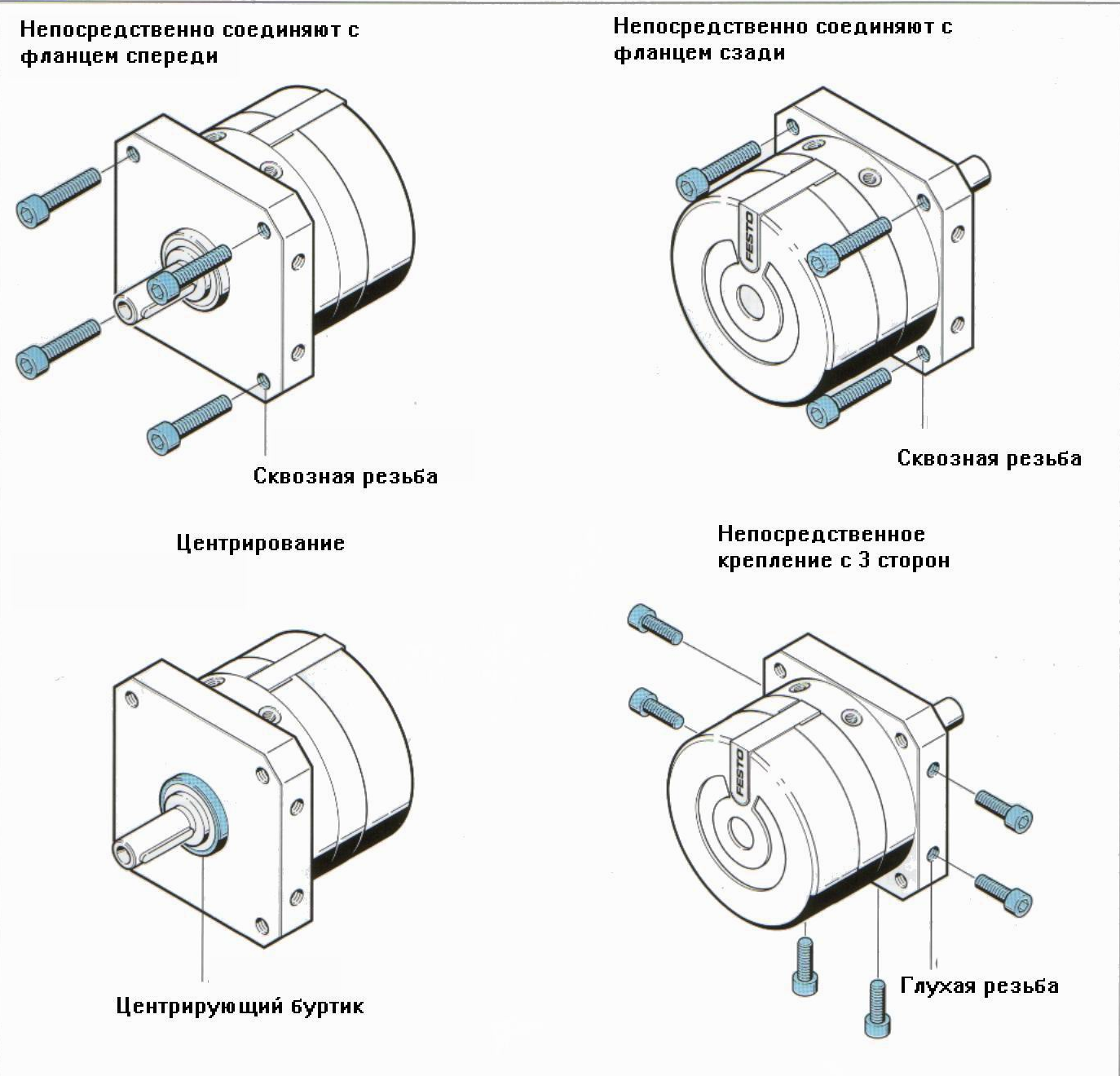 Непосредственно соединяют с фланцем спереди

Сквозная резьба

Непосредственно соединяют с фланцем сзади

FESTO

Сквозная резьба

Центрирование

Центрирующий буртик

Непосредственное крепление с 3 сторон

FESTO

Глухая резьба