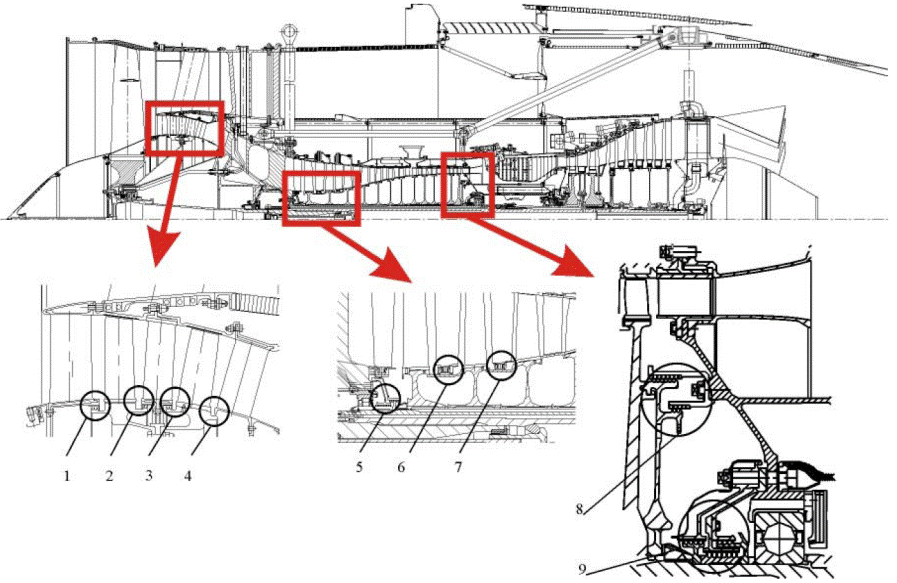 1
2
3
4
5
6
7
8
9