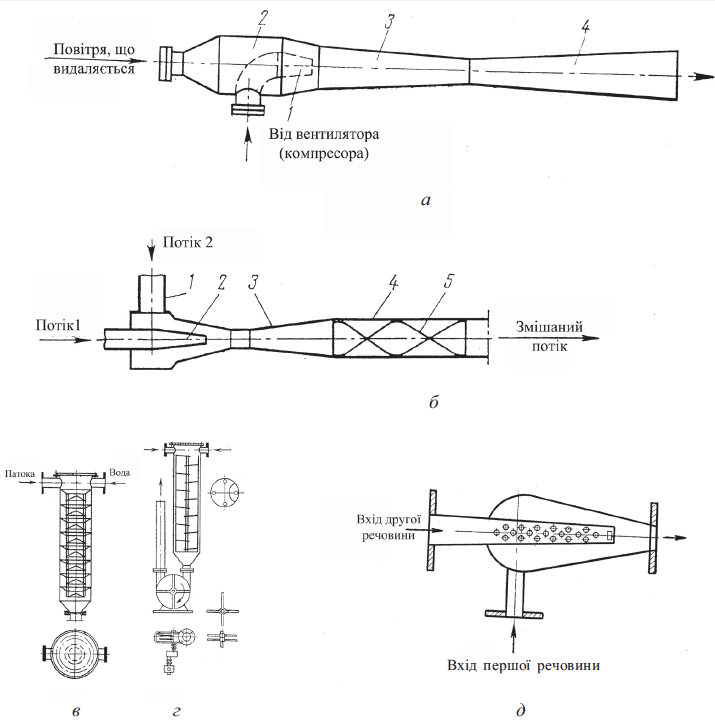 Повітря, що видаляється

2

3

4

1

Від вентилятора (компресора)

а

Потік 2

1

2

3

4

5

Потік1

Змішаний потік

б

Патока

Вода

Вхід другої речовини

Вхід першої речовини

в

г

д