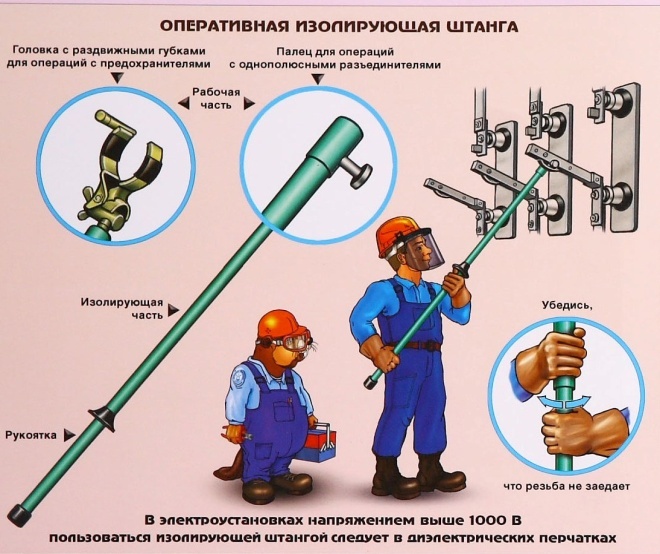 ОПЕРАТИВНАЯ ИЗОЛИРУЮЩАЯ ШТАНГА

Головка с раздвижными губками для операций с предохранителями

Палец для операций с однополюсными разъединителями

Рабочая часть

Изолирующая часть

Рукоятка

Убедись,

что резьба не заедает

В электроустановках напряжением выше 1000 В пользоваться изолирующей штангой следует в диэлектрических перчатках