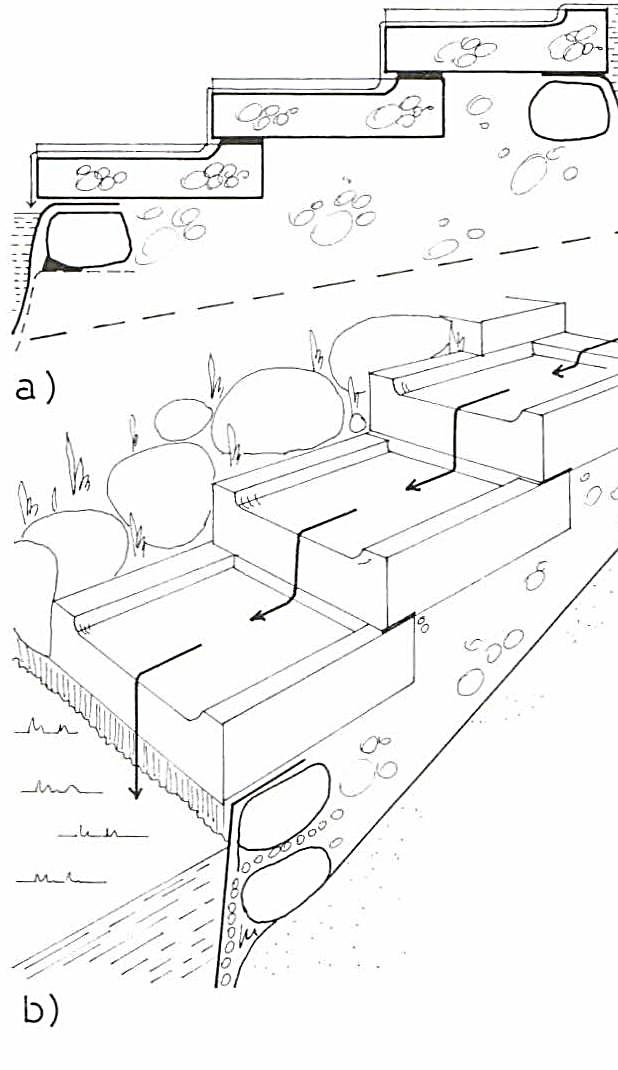 a)

b)