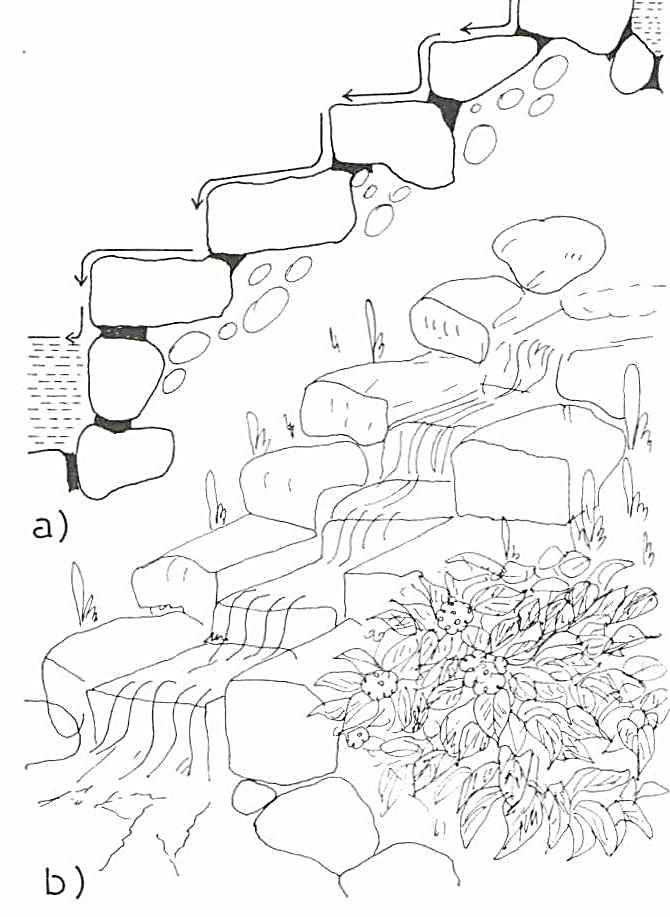 a)

b)