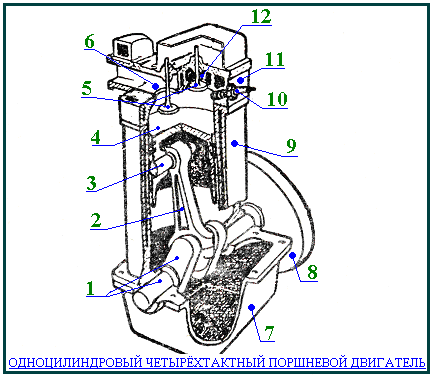 12
6
11
5
10
4
9
3
2
8
1
7
ОДНОЦИЛИНДРОВЫЙ ЧЕТЫРЁХТАКТНЫЙ ПОРШНЕВОЙ ДВИГАТЕЛЬ