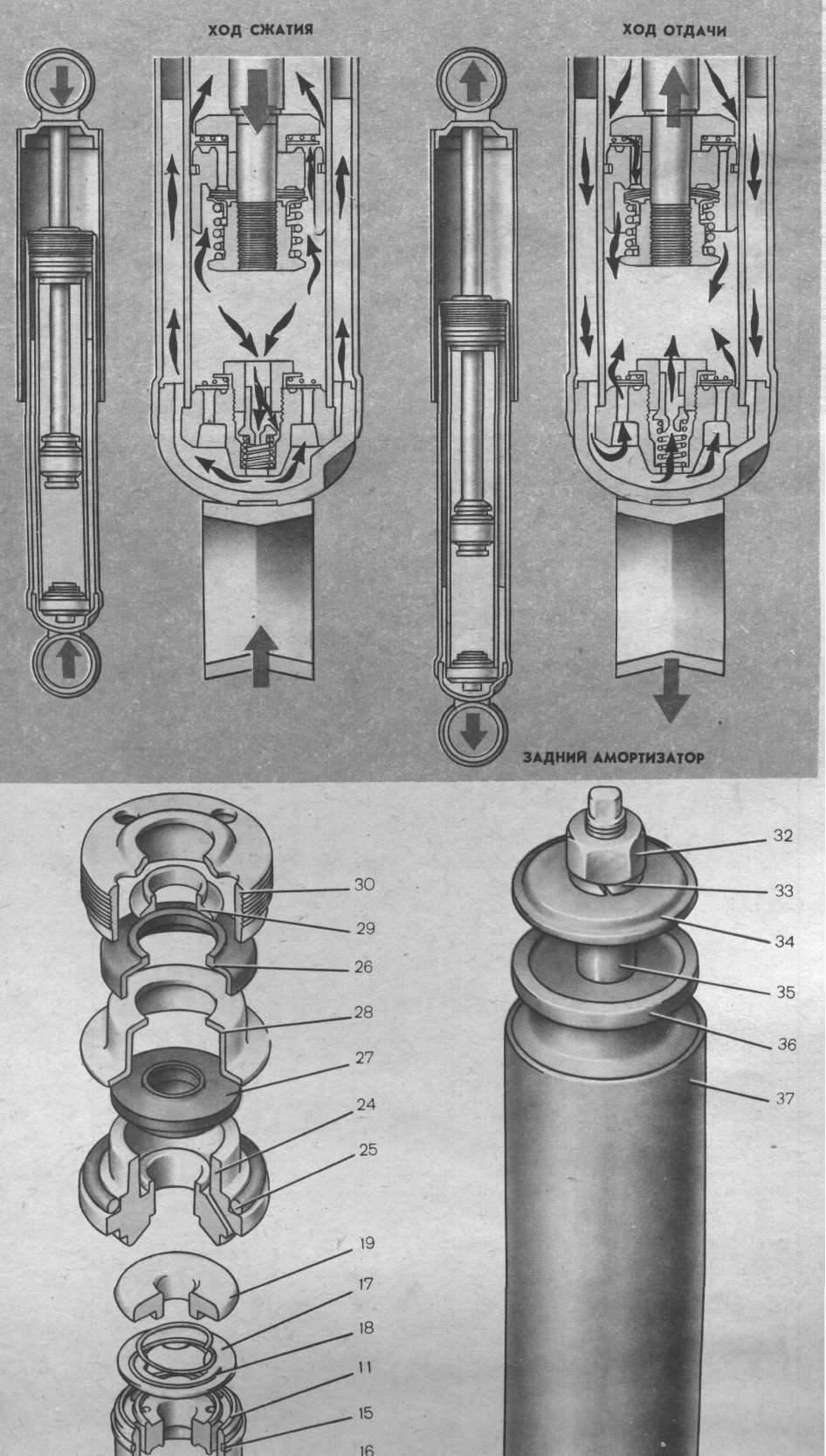 ХОД СЖАТИЯ

ХОД ОТДАЧИ

ЗАДНИЙ АМОРТИЗАТОР

30
29
26
28
27
24
25
19
17
18
11
15
16

32
33
34
35
36
37