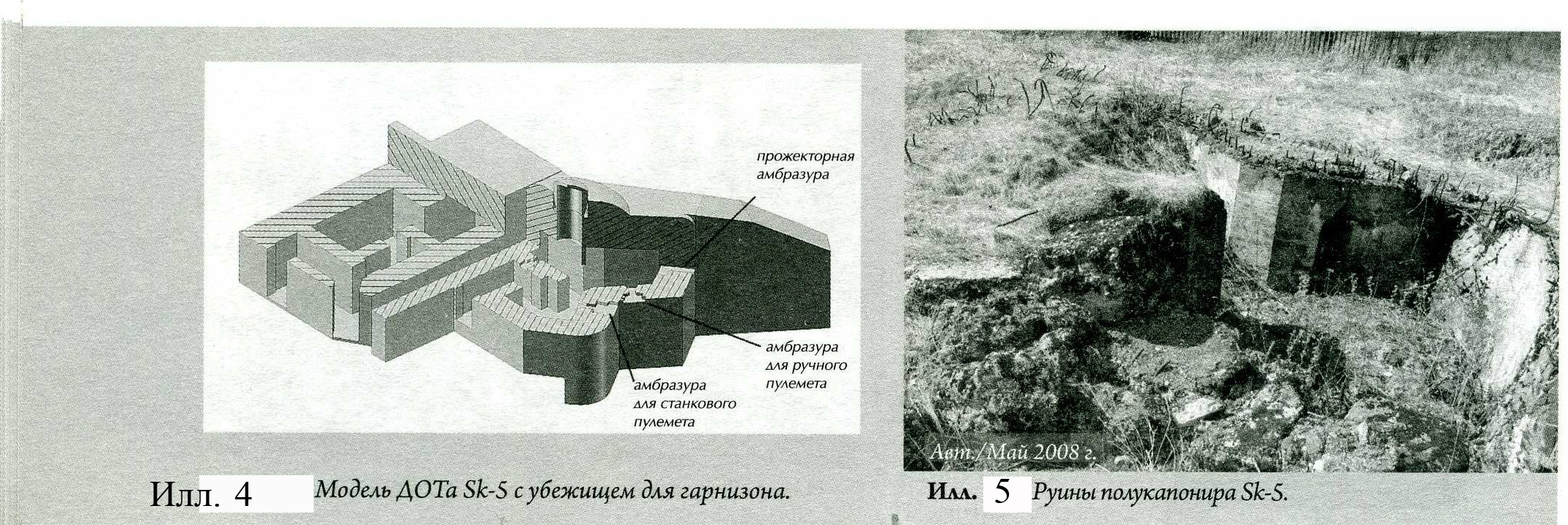 прожекторная амбразура

амбразура для ручного пулемета

амбразура для станкового пулемета

Илл. 4 Модель ДОТа Sk-5 с убежищем для гарнизона.

Авт./Май 2008 г.

Илл. 5 Руины полукапонира Sk-5.