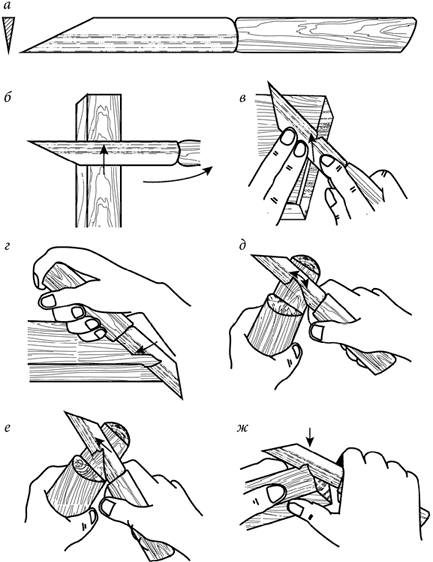 а

б

в

г

д

е

ж