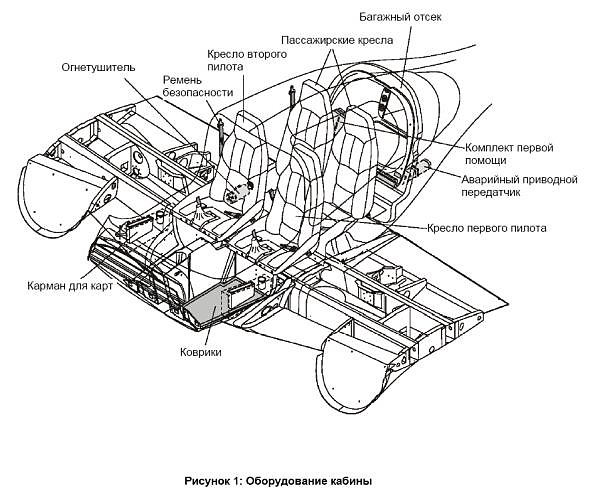 Багажный отсек

Пассажирские кресла

Кресло второго пилота

Огнетушитель

Ремень безопасности

Комплект первой помощи

Аварийный приводной передатчик

Кресло первого пилота

Карман для карт

Коврики

Рисунок 1: Оборудование кабины