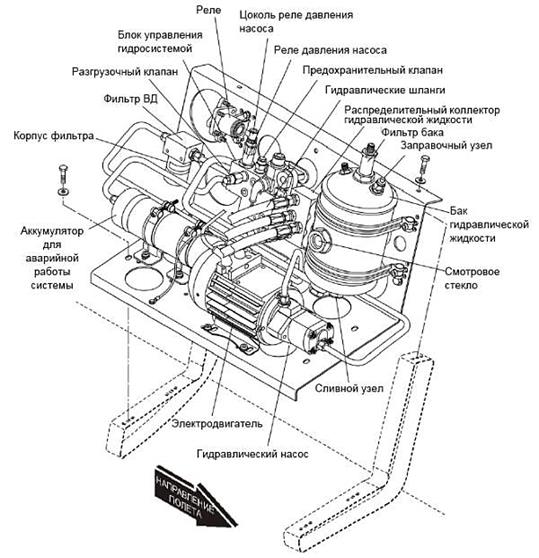 Реле

Цоколь реле давления насоса

Блок управления гидросистемой

Реле давления насоса

Разгрузочный клапан

Предохранительный клапан

Фильтр ВД

Гидравлические шланги

Распределительный коллектор гидравлической жидкости

Корпус фильтра

Фильтр бака

Заправочный узел

Бак гидравлической жидкости

Аккумулятор для аварийной работы системы

Смотровое стекло

Сливной узел

Электродвигатель

Гидравлический насос

НАПРАВЛЕНИЕ ПОЛЕТА