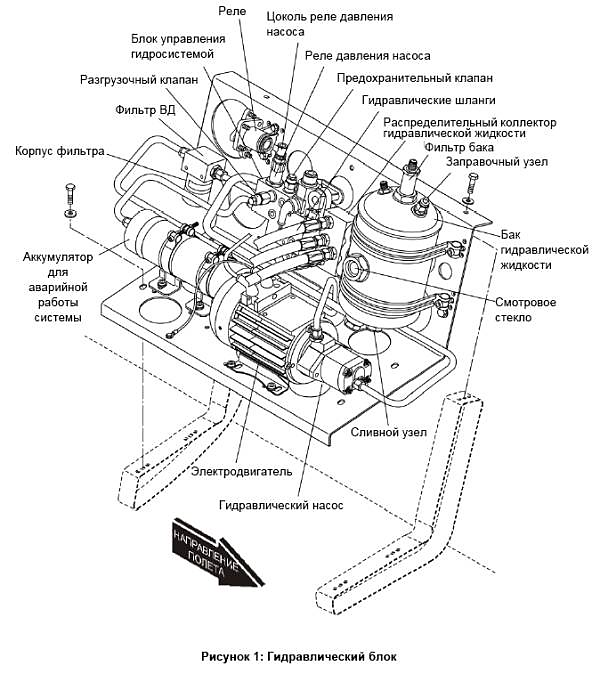 Реле

Цоколь реле давления насоса

Блок управления гидросистемой

Реле давления насоса

Разгрузочный клапан

Предохранительный клапан

Фильтр ВД

Гидравлические шланги

Распределительный коллектор гидравлической жидкости

Корпус фильтра

Фильтр бака

Заправочный узел

Бак гидравлической жидкости

Аккумулятор для аварийной работы системы

Смотровое стекло

Сливной узел

Электродвигатель

Гидравлический насос

НАПРАВЛЕНИЕ ПОЛЕТА

Рисунок 1: Гидравлический блок