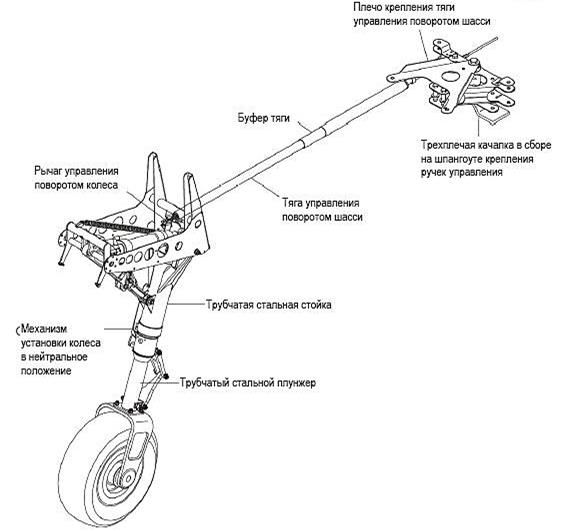 Плечо крепления тяги управления поворотом шасси

Буфер тяги

Трехплечая качалка в сборе на шпангоуте крепления ручек управления

Рычаг управления поворотом колеса

Тяга управления поворотом шасси

Трубчатая стальная стойка

Механизм установки колеса в нейтральное положение

Трубчатый стальной плунжер