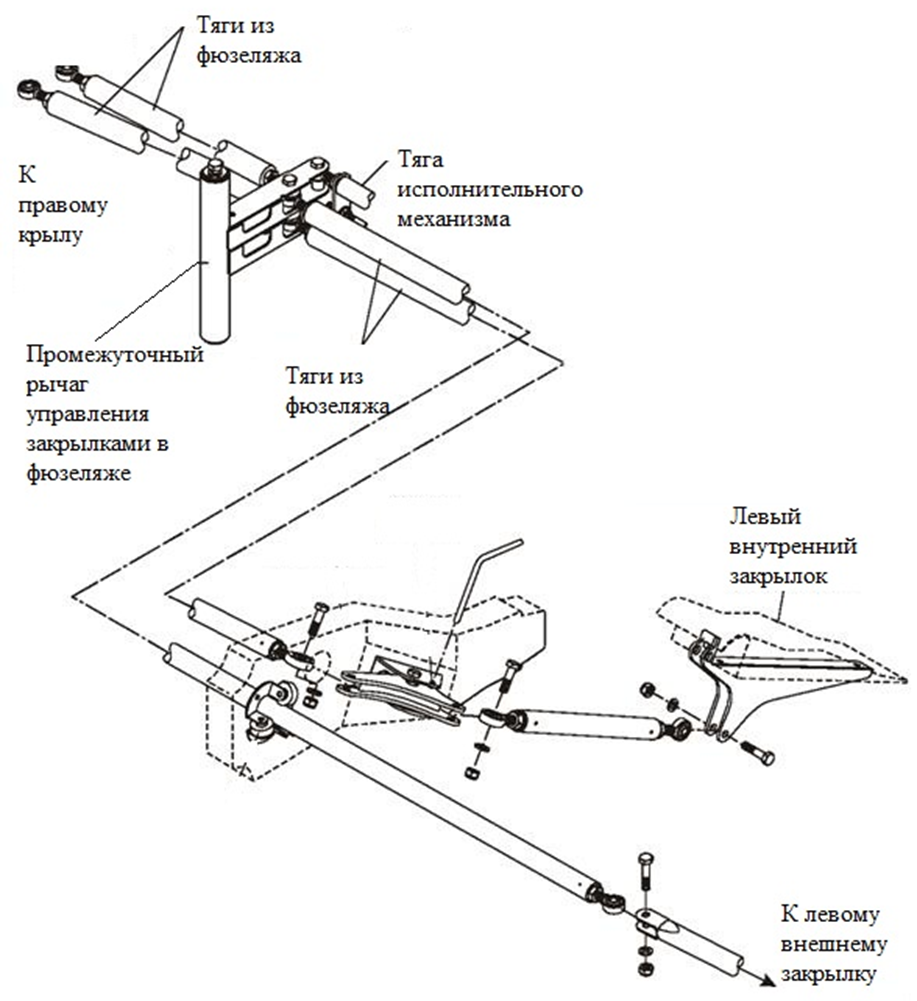 Тяги из фюзеляжа

К правому крылу

Тяга исполнительного механизма

Промежуточный рычаг управления закрылками в фюзеляже

Тяги из фюзеляжа

Левый внутренний закрылок

К левому внешнему закрылку