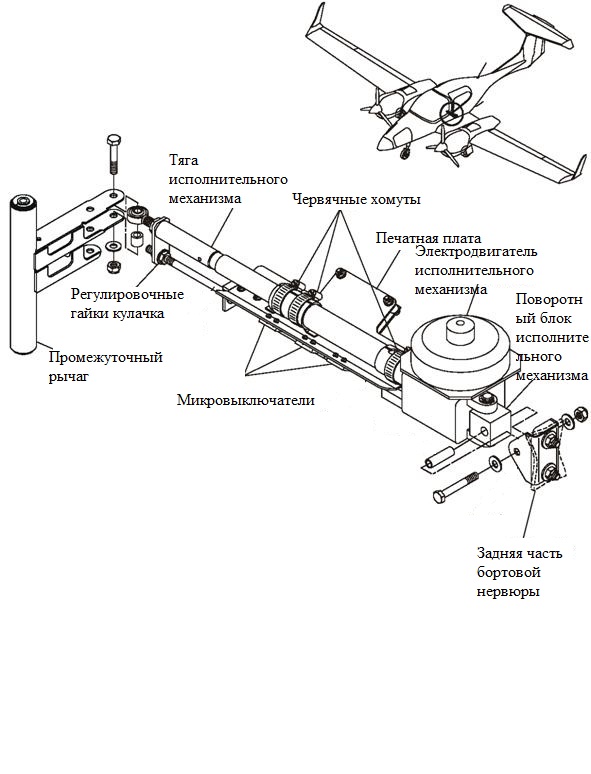 Тяга исполнительного механизма

Червячные хомуты

Печатная плата

Электродвигатель исполнительного механизма

Поворотный блок исполнительного механизма

Регулировочные гайки кулачка

Промежуточный рычаг

Микровыключатели

Задняя часть бортовой нервюры