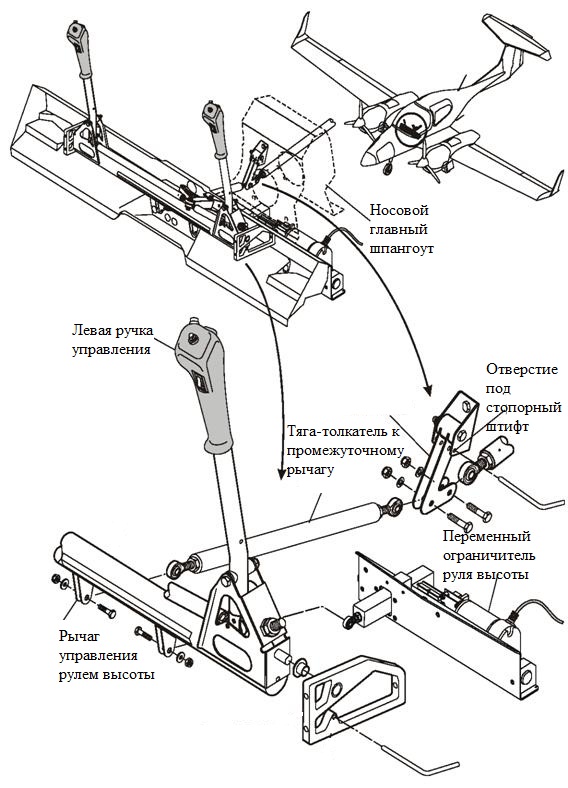 Носовой главный шпангоут

Левая ручка управления

Отверстие под стопорный штифт

Тяга-толкатель к промежуточному рычагу

Переменный ограничитель руля высоты

Рычаг управления рулем высоты