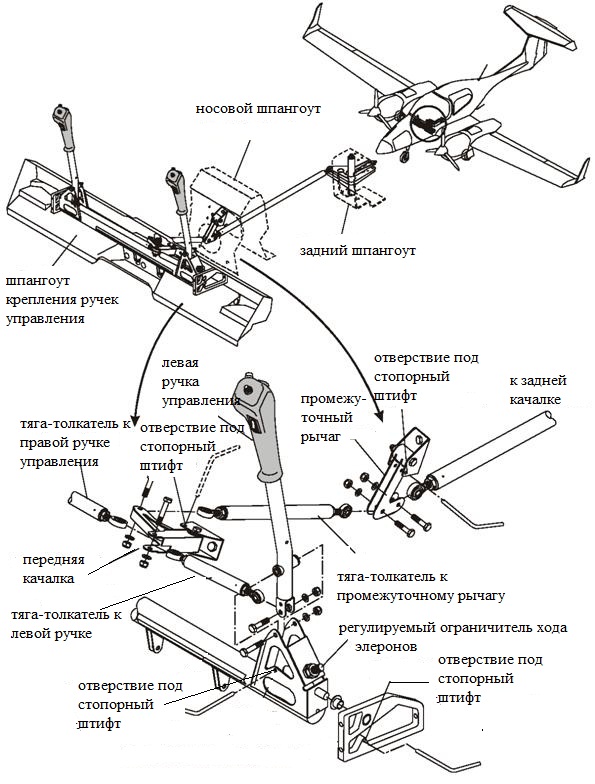 носовой шпангоут

задний шпангоут

шпангоут крепления ручек управления

левая ручка управления

отверстие под стопорный штифт

к задней качалке

промежуточный рычаг

тяга-толкатель к правой ручке управления

отверстие под стопорный штифт

передняя качалка

тяга-толкатель к промежуточному рычагу

тяга-толкатель к левой ручке

регулируемый ограничитель хода элеронов

отверстие под стопорный штифт

отверстие под стопорный штифт