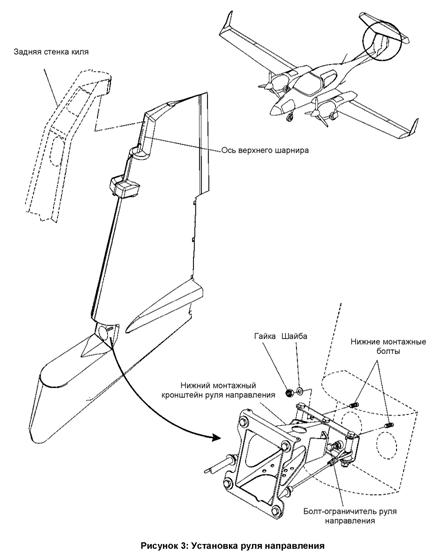 Задняя стенка киля

Ось верхнего шарнира

Гайка

Шайба

Нижние монтажные болты

Нижний монтажный кронштейн руля направления

Болт-ограничитель руля направления

Рисунок 3: Установка руля направления