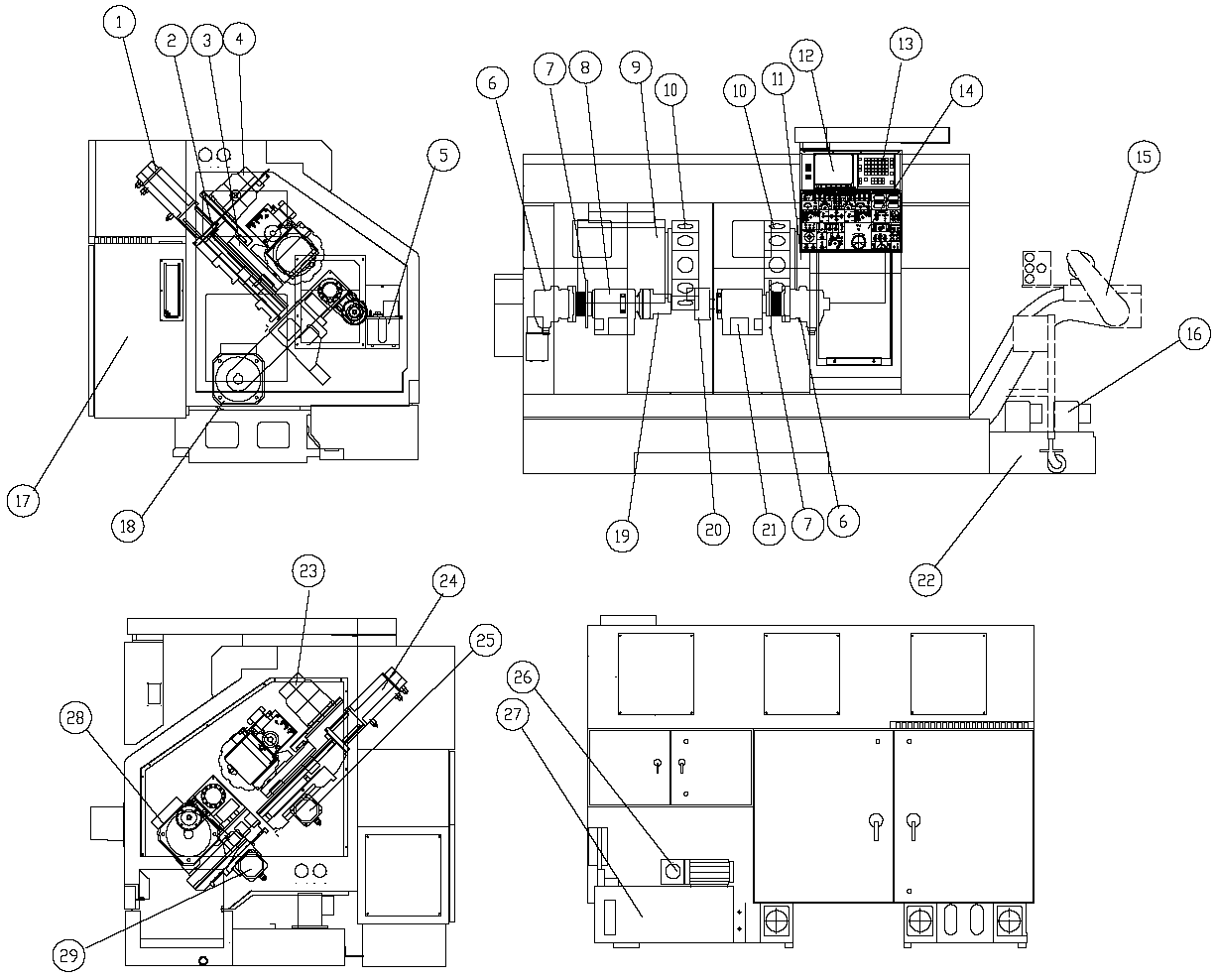 1
2
3
4
5
17
18
6
7
8
9
10
10
11
12
13
14
15
16
19
20
21
7
6
22
23
24
25
28
29
26
27