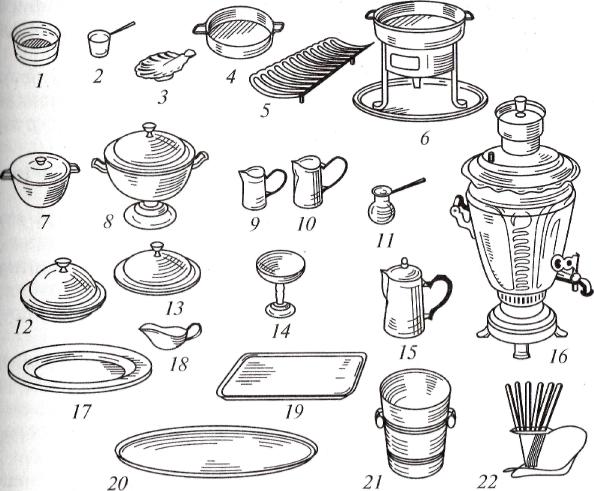 1
2
3
4
5
6
7
8
9
10
11
12
13
14
15
16
17
18
19
20
21
22