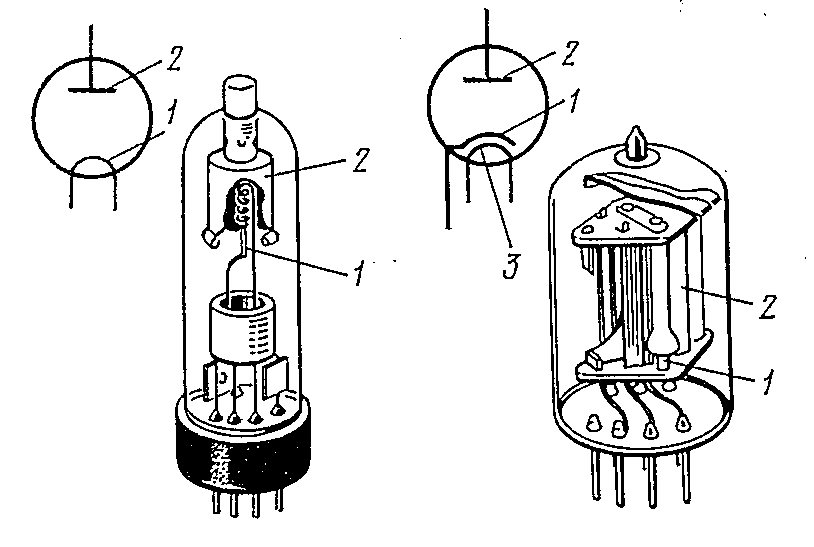 2
1
2
1
2
1
3
2
1