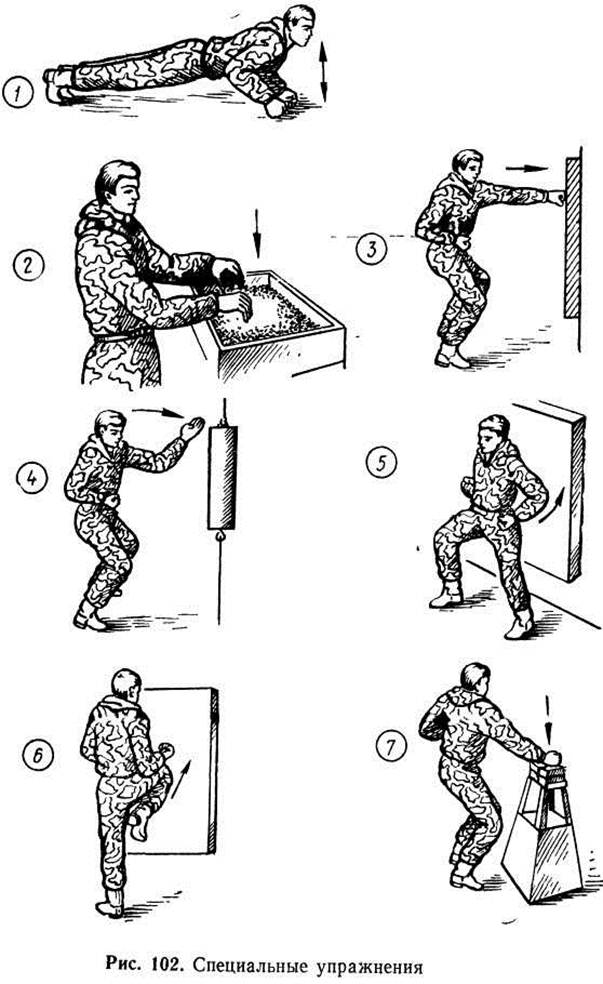 1

2

3

4

5

6

7

Рис. 102. Специальные упражнения