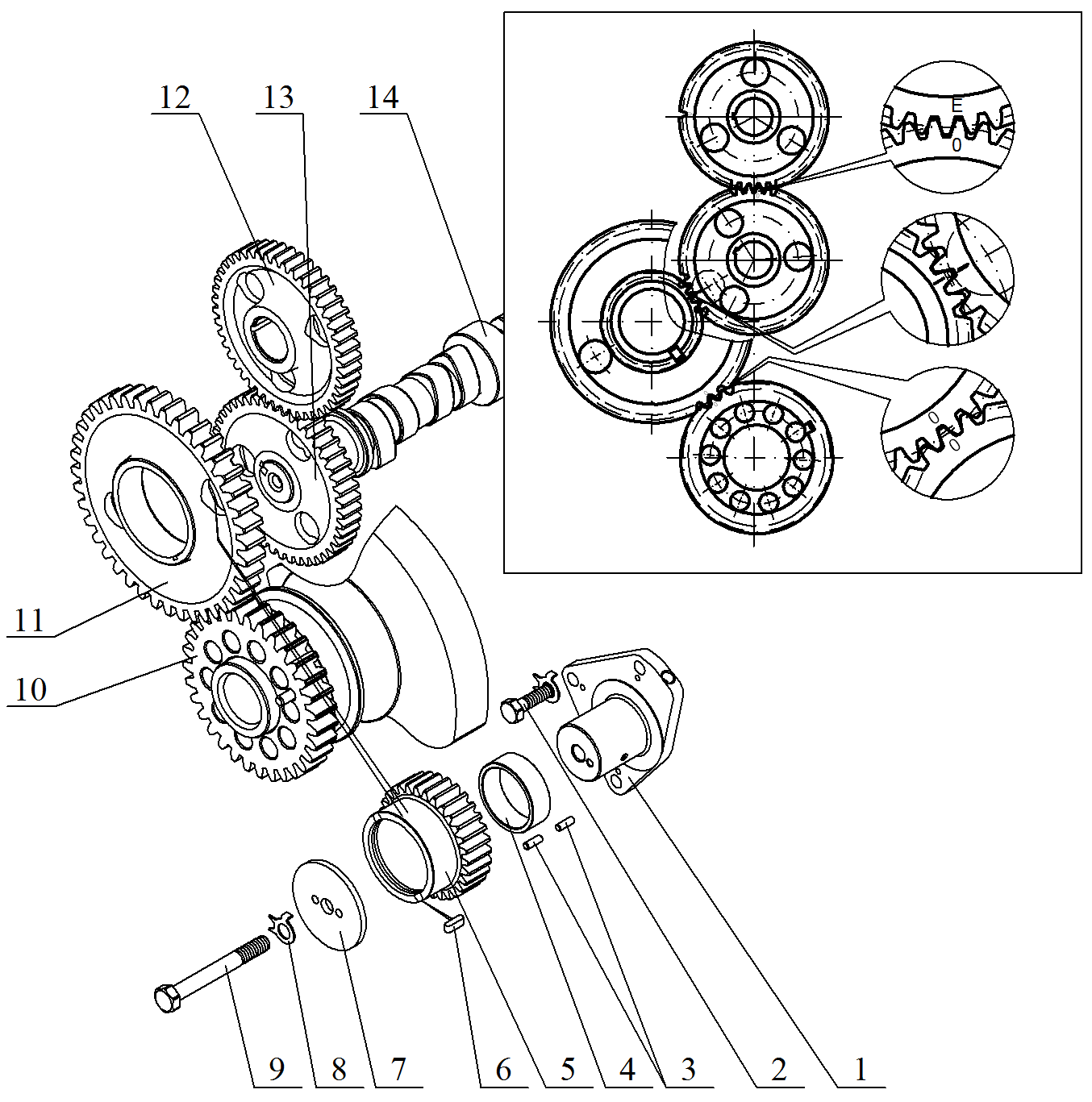 12
13
14
E
0
11
10
9
8
7
6
5
4
3
2
1