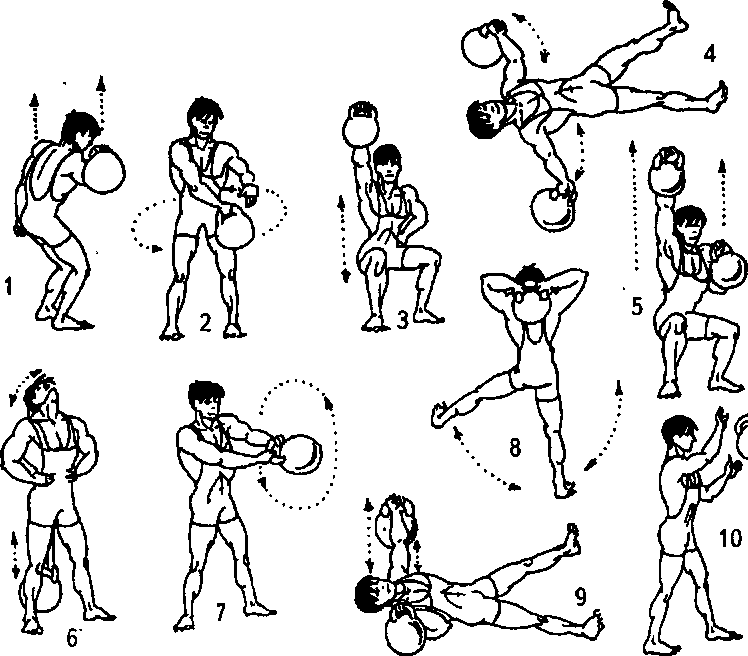 1
2
3
4
5
6
7
8
9
10