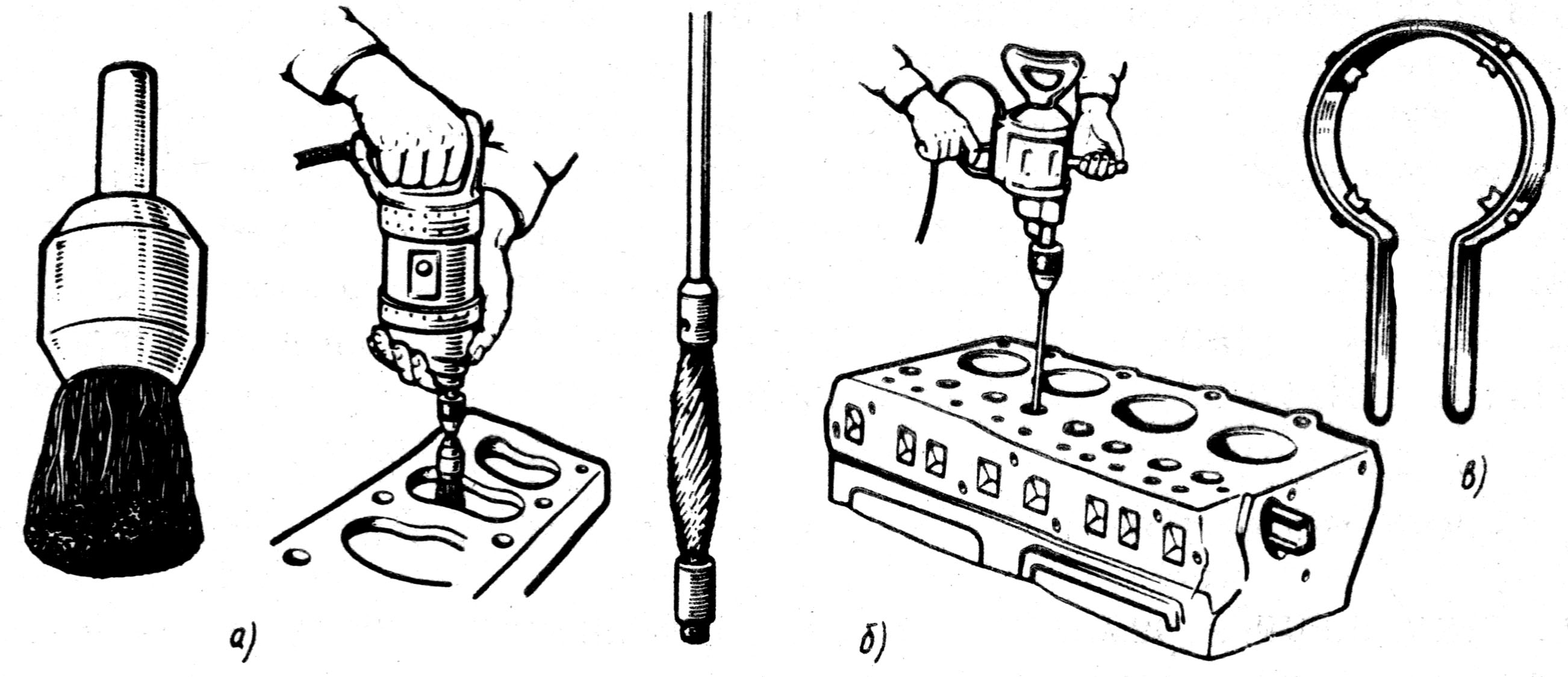 а)

б)

в)