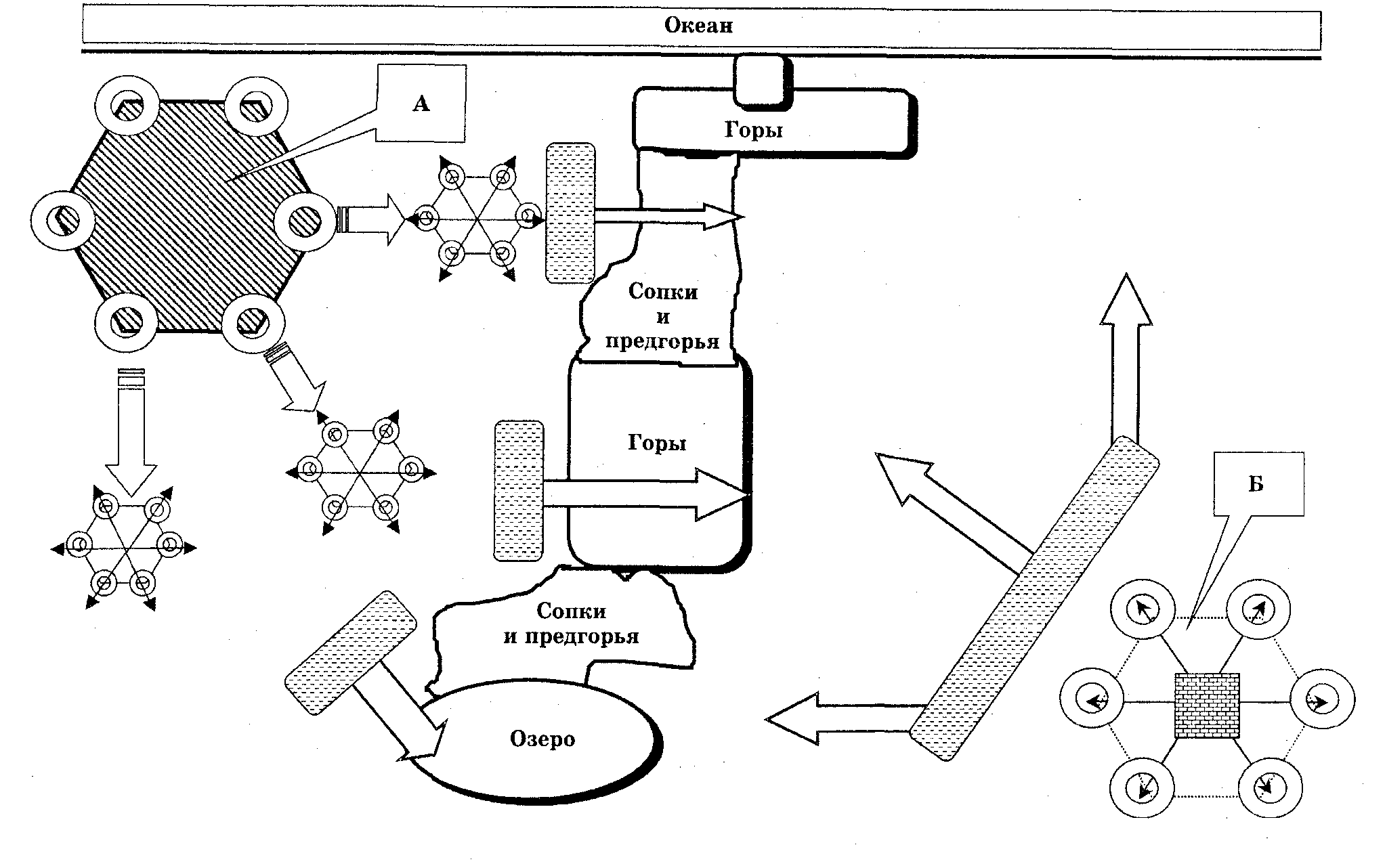 Океан

А

Горы

Сопки и предгорья

Горы

Б

Сопки и предгорья

Озеро