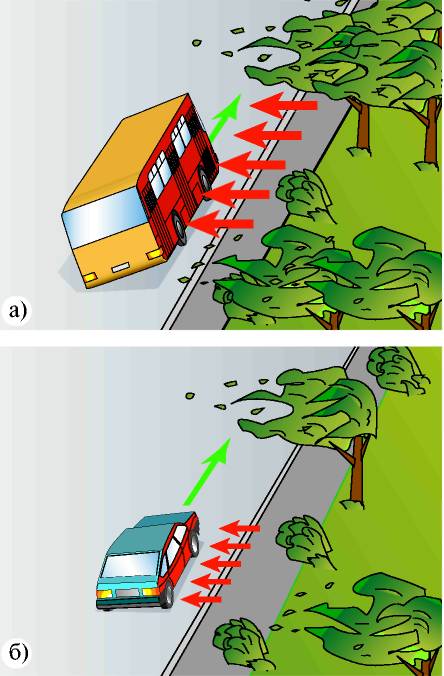 а)

б)