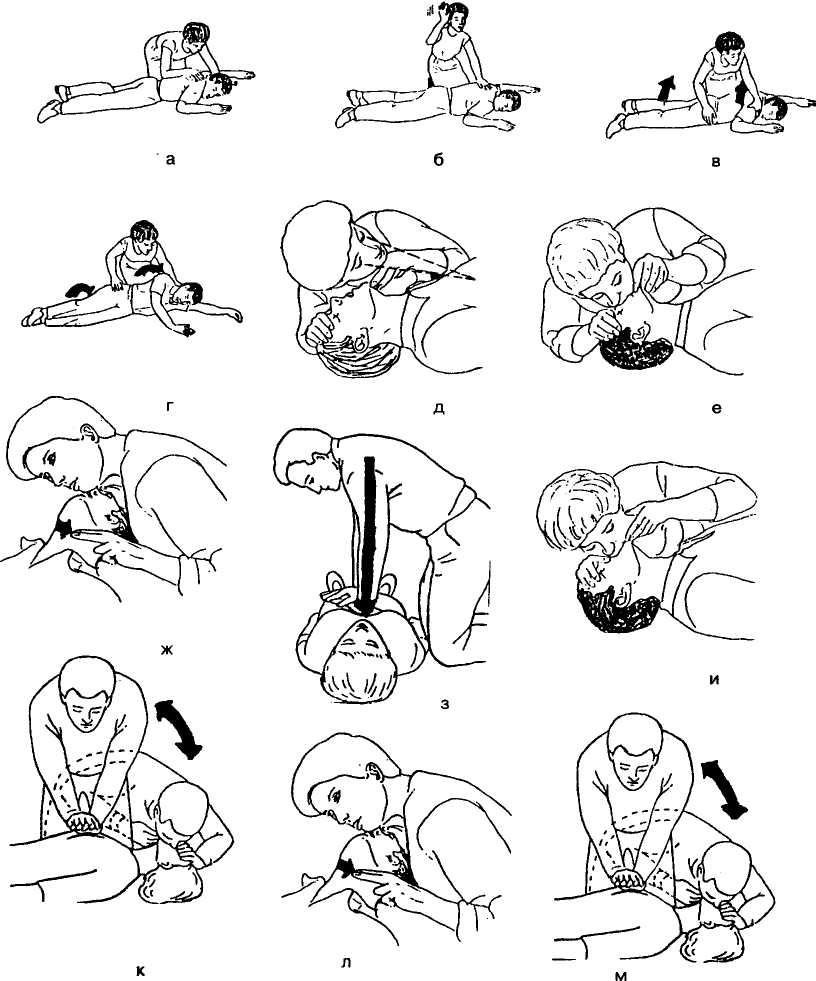 а

б

в

г

д

е

ж

з

и

к

л

м