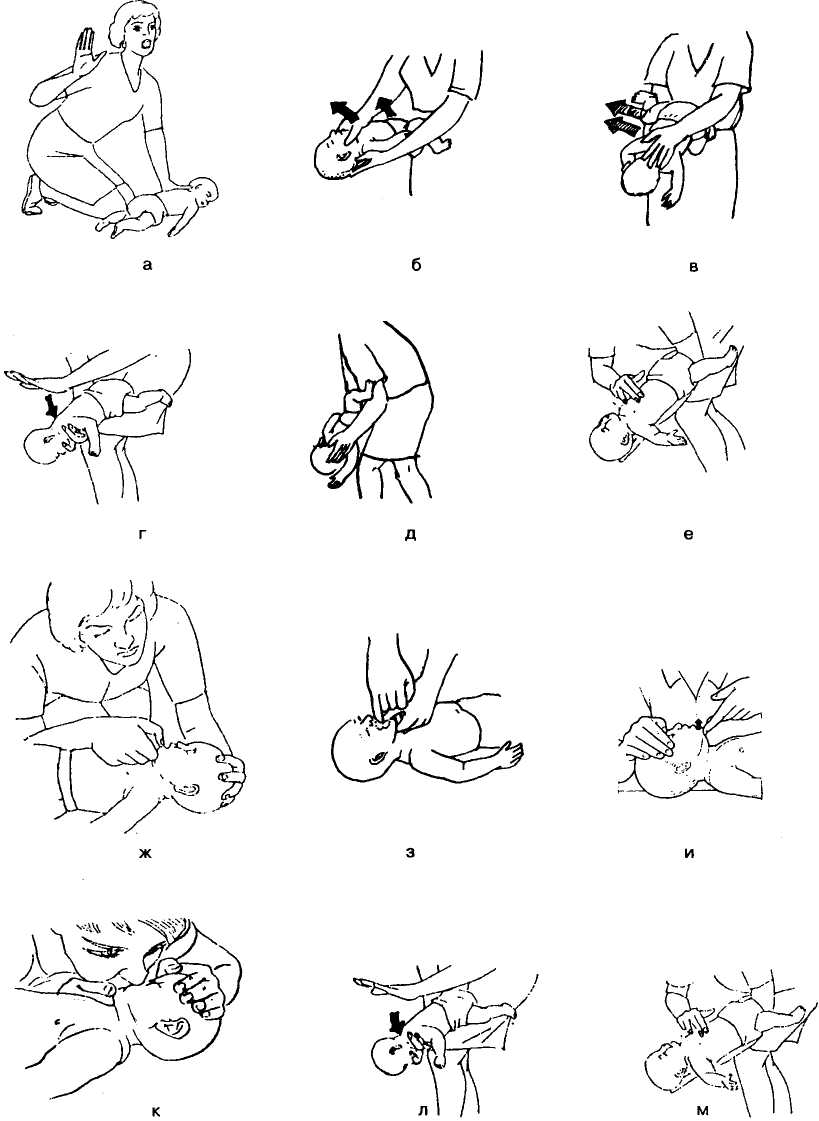 а

б

в

г

д

е

ж

з

и

к

л

м