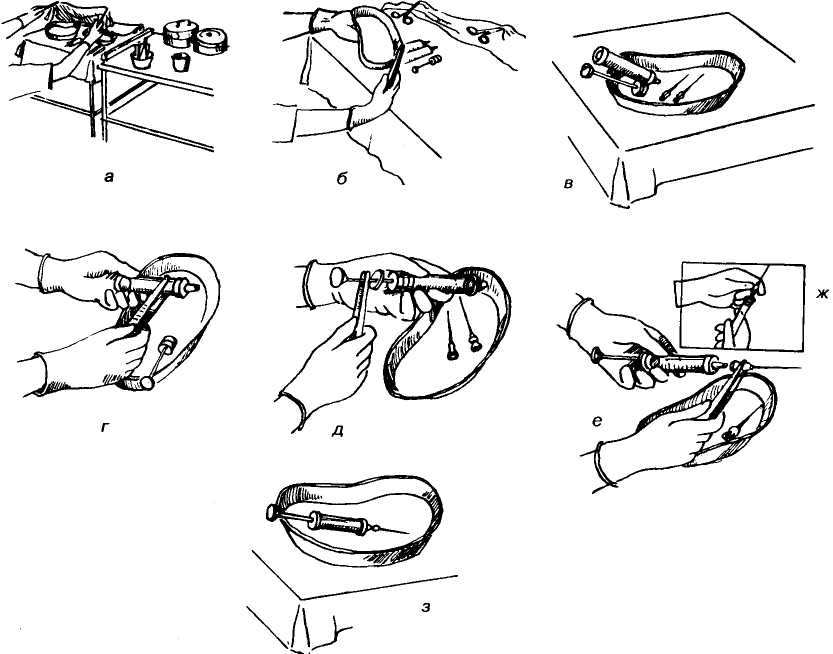 а

б

в

г

д

ж

е

з