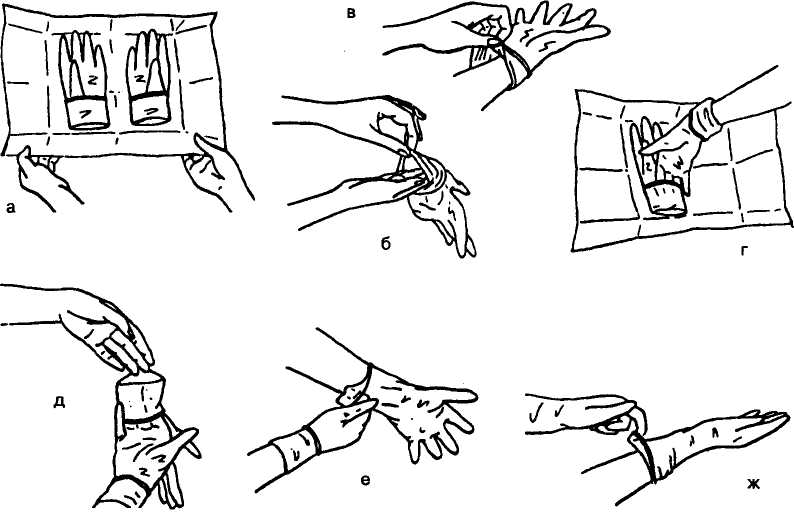 в

а

б

г

д

е

ж