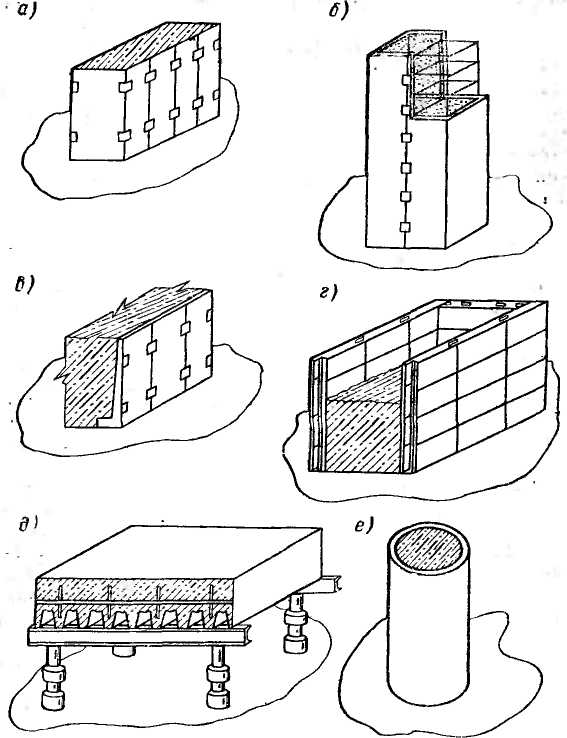 а)

б)

в)

г)

д)

е)