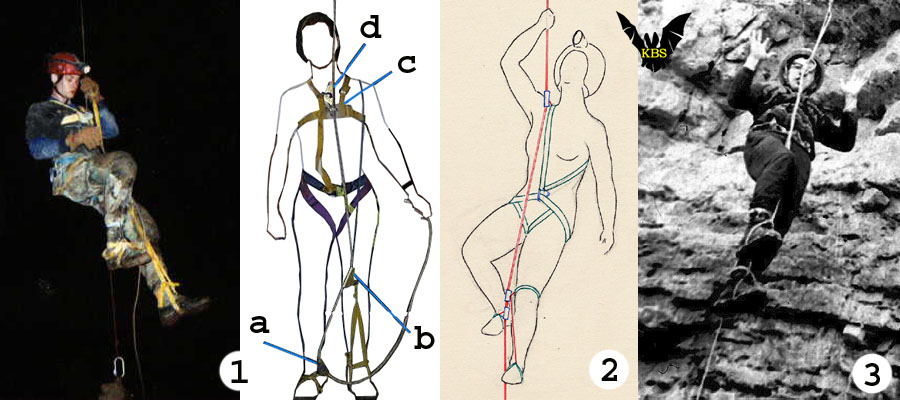 d
c
a
b
1
2
KBS
3