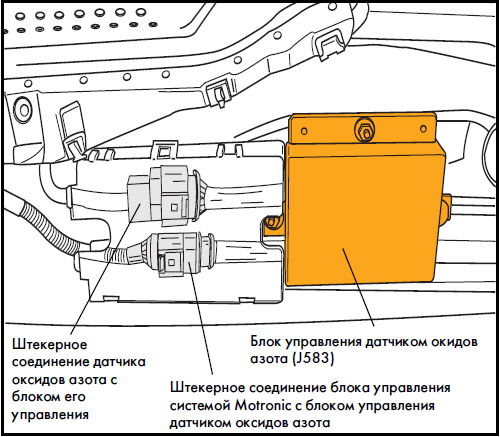 Штекерное соединение датчика оксидов азота с блоком его управления

Блок управления датчиком окидов азота (J583)

Штекерное соединение блока управления системой Motronic с блоком управления датчиком оксидов азота