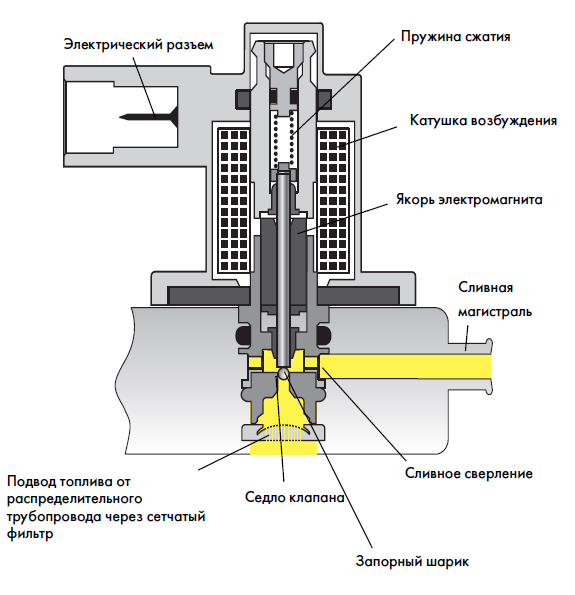 Электрический разъем

Пружина сжатия

Катушка возбуждения

Якорь электромагнита

Сливная магистраль

Сливное сверление

Подвод топлива от распределительного трубопровода через сетчатый фильтр

Седло клапана

Запорный шарик