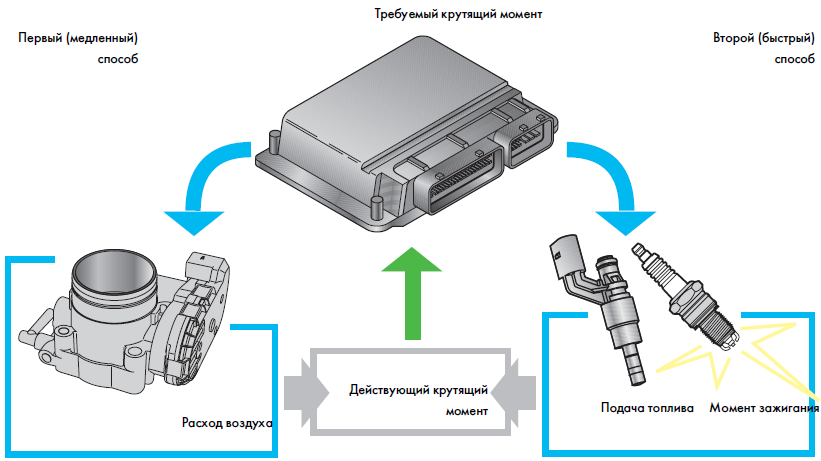 Требуемый крутящий момент

Первый (медленный) способ

Второй (быстрый) способ

Расход воздуха

Действующий крутящий момент

Подача топлива

Момент зажигания