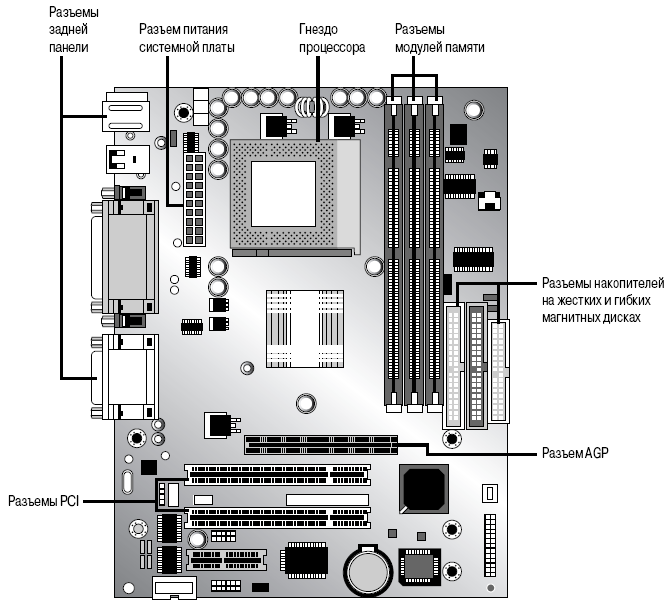 Разъемы задней панели

Разъем питания системной платы

Гнездо процессора

Разъемы модулей памяти

Разъемы накопителей на жестких и гибких магнитных дисках

Разъем AGP

Разъемы PCI