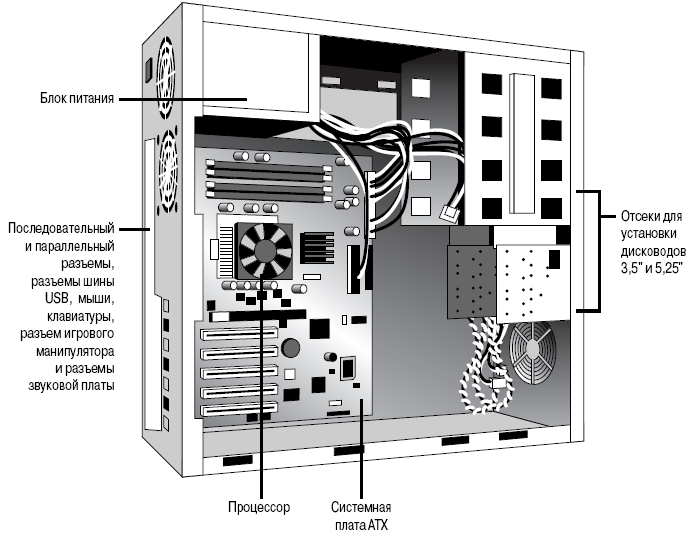 Блок питания

Последовательный и параллельный разъемы, разъемы шины USB, мыши, клавиатуры, разъем игрового манипулятора и разъемы звуковой платы

Отсеки для установки дисководов 3,5" и 5,25"

Процессор

Системная плата ATX