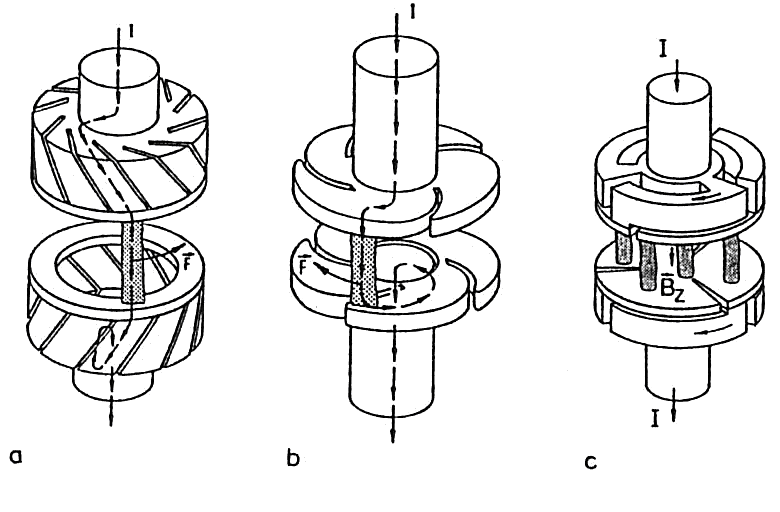 I
$\vec{F}$
a

I
$\vec{F}$
b

I
$\vec{B}_Z$
I
c