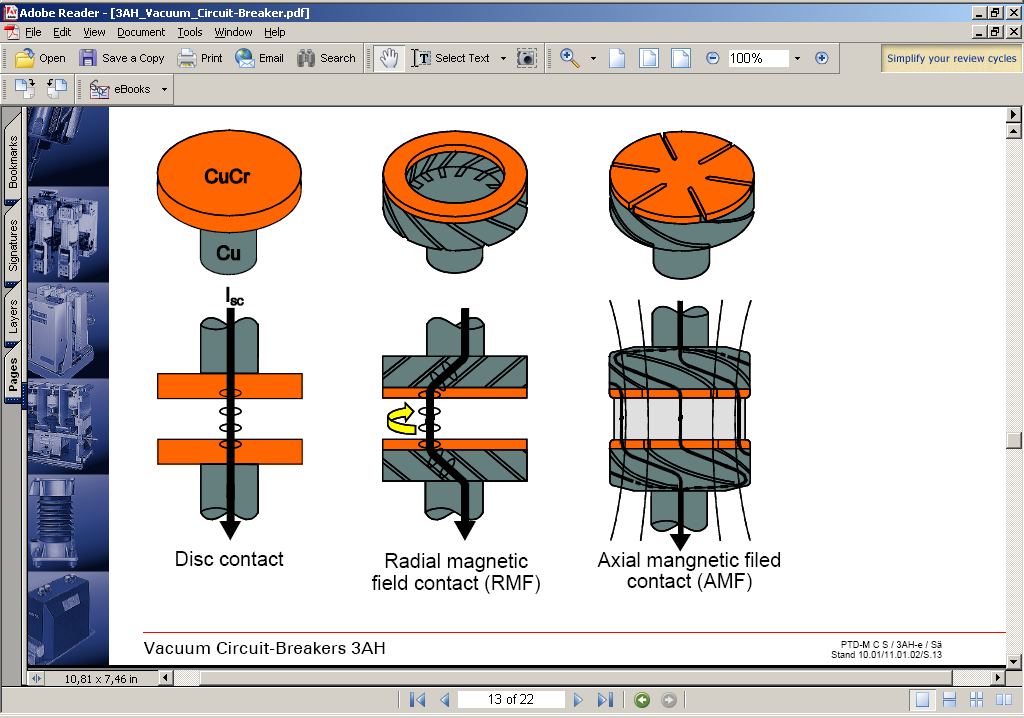 Adobe Reader - [3AH_Vacuum_Circuit-Breaker.pdf]

File Edit View Document Tools Window Help

Open Save a Copy Print Email Search Select Text 100% Simplify your review cycles

eBooks

Bookmarks Signatures Layers Pages

CuCr

Cu

$I_{sc}$

Disc contact

Radial magnetic field contact (RMF)

Axial mangnetic filed contact (AMF)

Vacuum Circuit-Breakers 3AH

PTD-M C S / 3AH-e / Sä
Stand 10.01/11.01.02/S.13

10,81 x 7,46 in

13 of 22