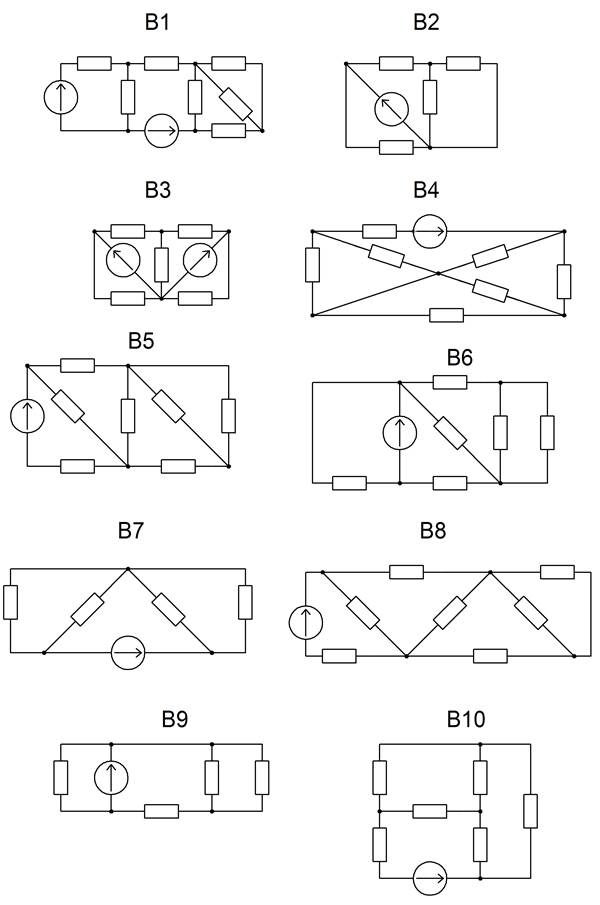 B1

B2

B3

B4

B5

B6

B7

B8

B9

B10