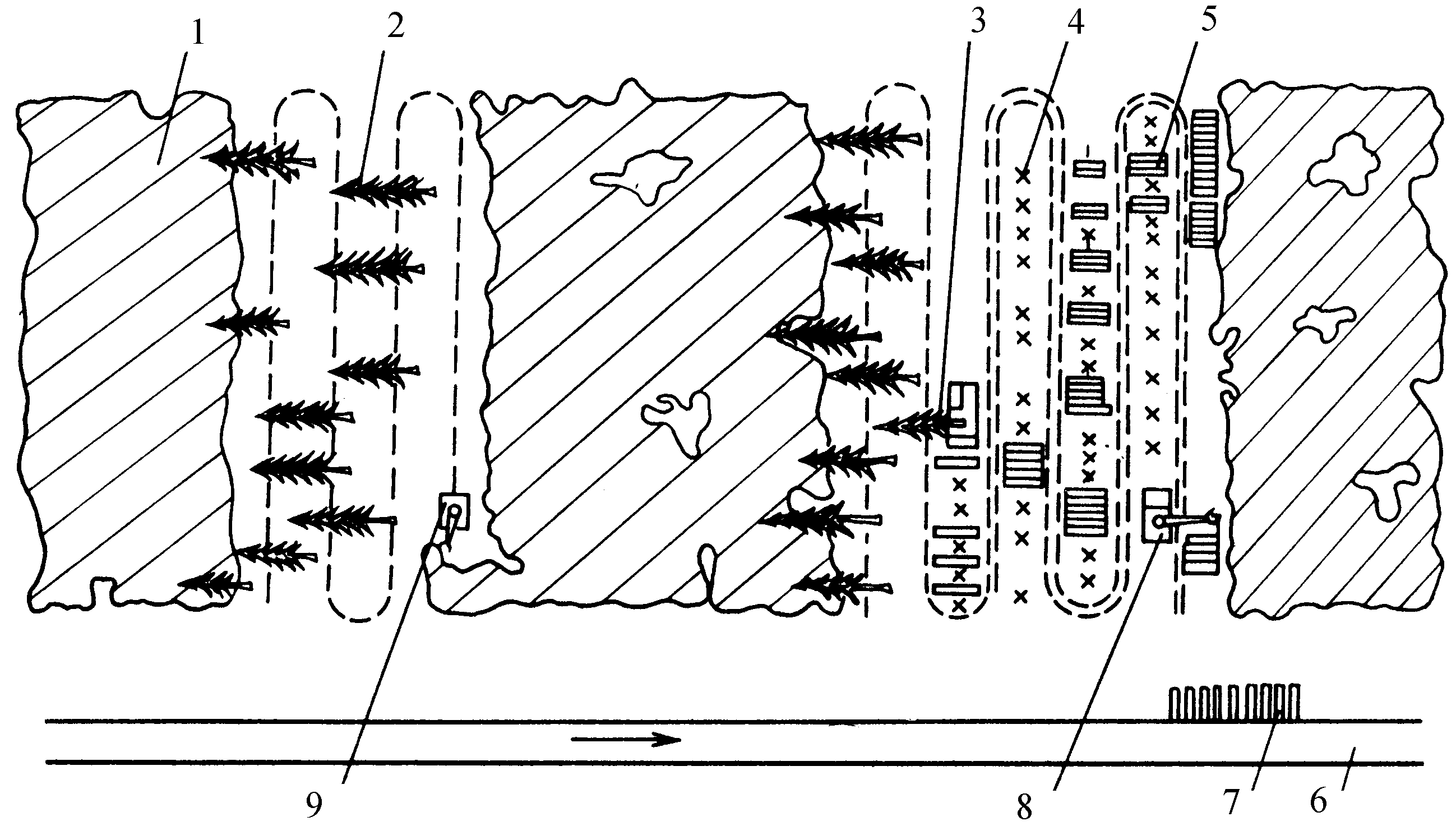 1
2
3
4
5
9
8
7
6