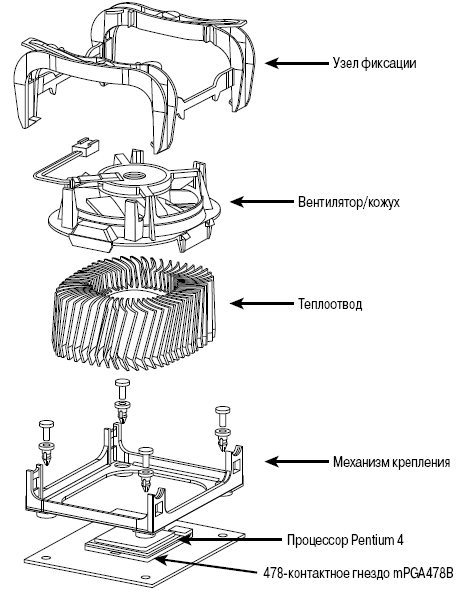 Узел фиксации

Вентилятор/кожух

Теплоотвод

Механизм крепления

Процессор Pentium 4

478-контактное гнездо mPGA478B