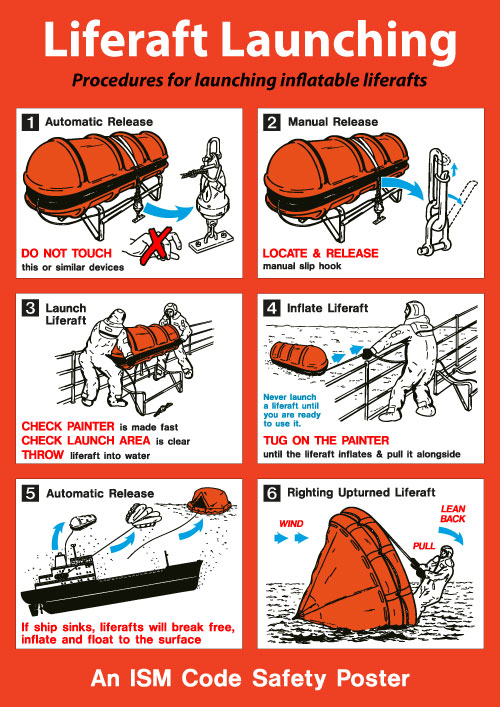 Liferaft Launching

Procedures for launching inflatable liferafts

1 Automatic Release

DO NOT TOUCH
this or similar devices

2 Manual Release

LOCATE & RELEASE
manual slip hook

3 Launch Liferaft

CHECK PAINTER is made fast
CHECK LAUNCH AREA is clear
THROW liferaft into water

4 Inflate Liferaft

Never launch a liferaft until you are ready to use it.

TUG ON THE PAINTER
until the liferaft inflates & pull it alongside

5 Automatic Release

If ship sinks, liferafts will break free, inflate and float to the surface

6 Righting Upturned Liferaft

WIND

LEAN BACK

PULL

An ISM Code Safety Poster