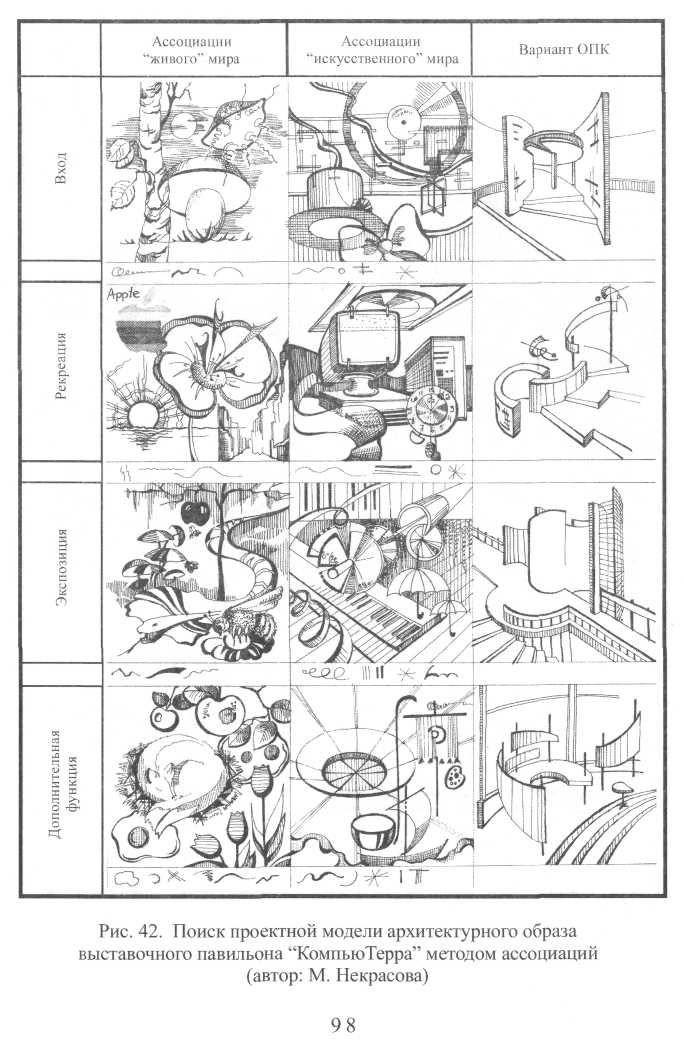 | | Ассоциации "живого" мира | Ассоциации "искусственного" мира | Вариант ОПК |
|---|---|---|---|
| Вход | | | |
| Рекреация | Apple | | |
| Экспозиция | | | |
| Дополнительная функция | | | |

Рис. 42. Поиск проектной модели архитектурного образа выставочного павильона "КомпьюТерра" методом ассоциаций (автор: М. Некрасова)

98