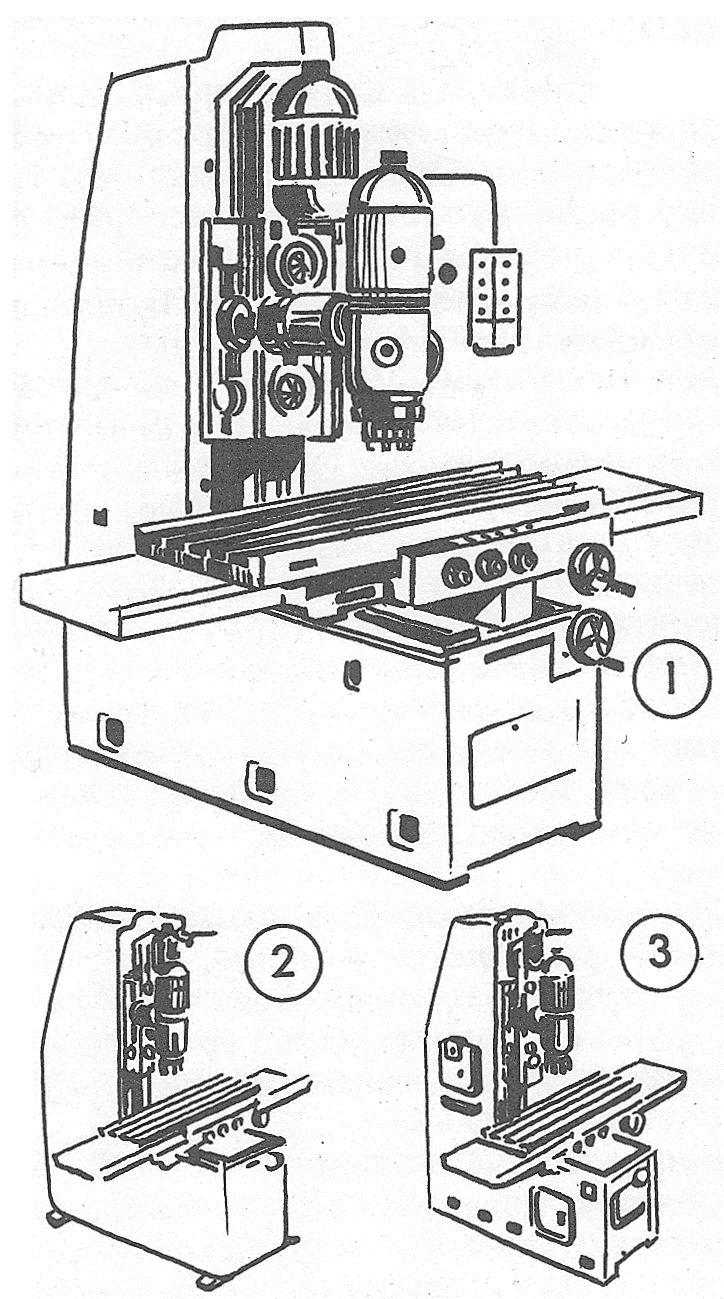 1

2

3