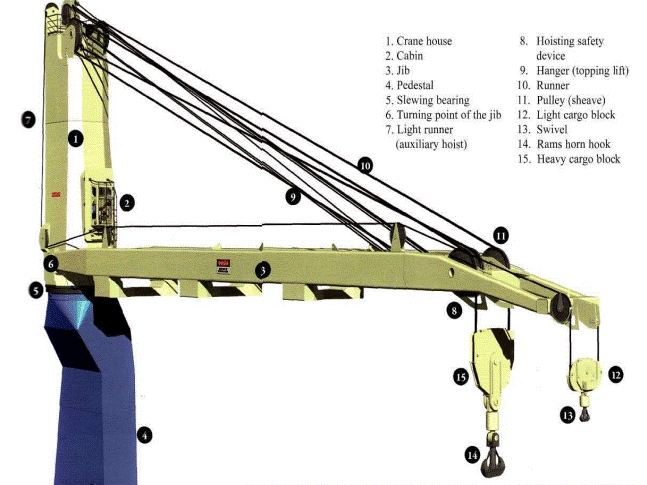 1. Crane house
2. Cabin
3. Jib
4. Pedestal
5. Slewing bearing
6. Turning point of the jib
7. Light runner (auxiliary hoist)

8. Hoisting safety device
9. Hanger (topping lift)
10. Runner
11. Pulley (sheave)
12. Light cargo block
13. Swivel
14. Rams horn hook
15. Heavy cargo block

7
1
2
10
9
11
6
3
5
8
15
12
13
4
14